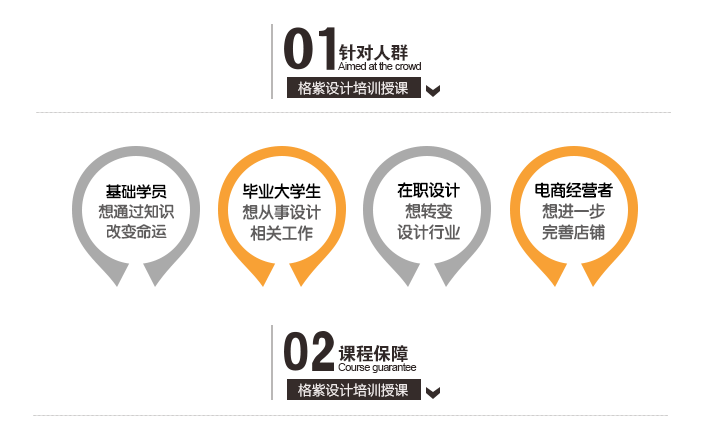 01 针对人群
Aimed at the crowd
格紫设计培训授课

基础学员
想通过知识
改变命运

毕业大学生
想从事设计
相关工作

在职设计
想转变
设计行业

电商经营者
想进一步
完善店铺

02 课程保障
Course guarantee
格紫设计培训授课