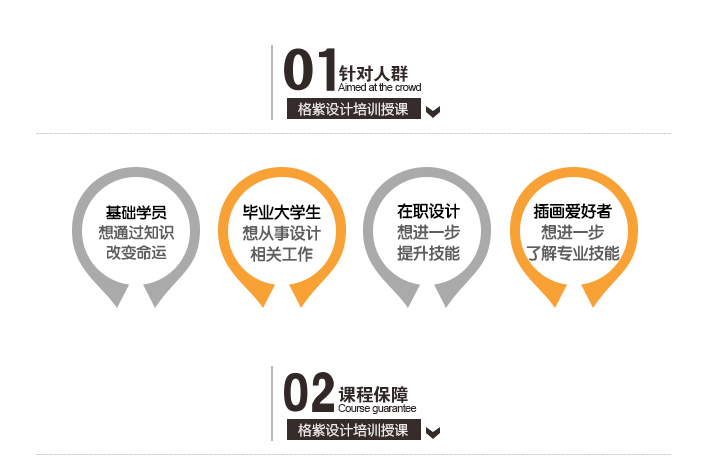 01针对人群
Aimed at the crowd
格紫设计培训授课

基础学员
想通过知识
改变命运

毕业大学生
想从事设计
相关工作

在职设计
想进一步
提升技能

插画爱好者
想进一步
了解专业技能

02课程保障
Course guarantee
格紫设计培训授课